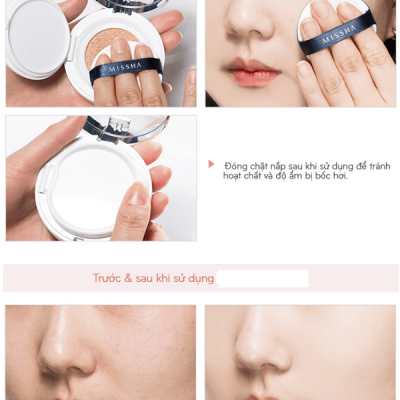 MISSHA

MISSHA

Đóng chặt nắp sau khi sử dụng để tránh hoạt chất và độ ẩm bị bốc hơi.

Trước & sau khi sử dụng